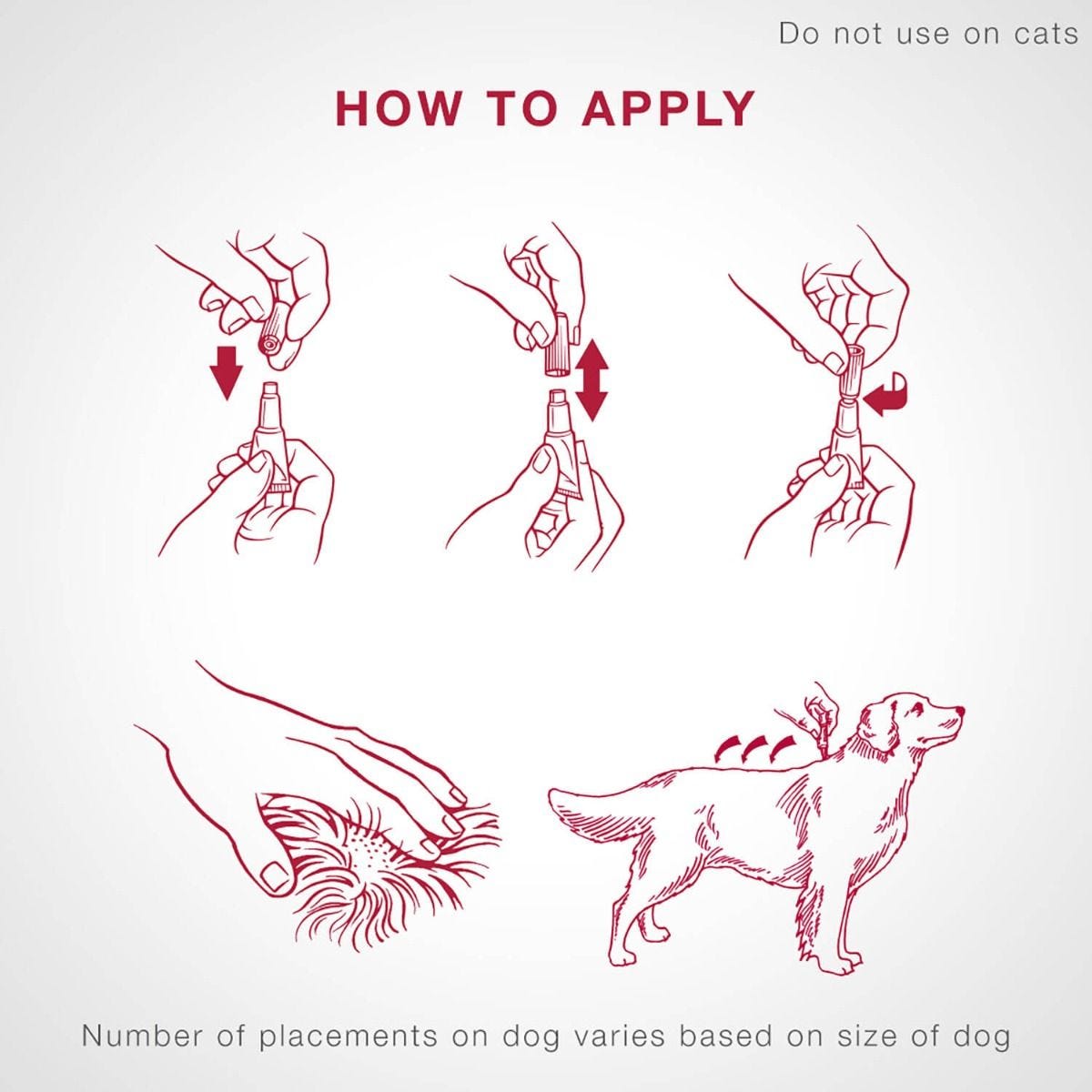 Do not use on cats

HOW TO APPLY

Number of placements on dog varies based on size of dog